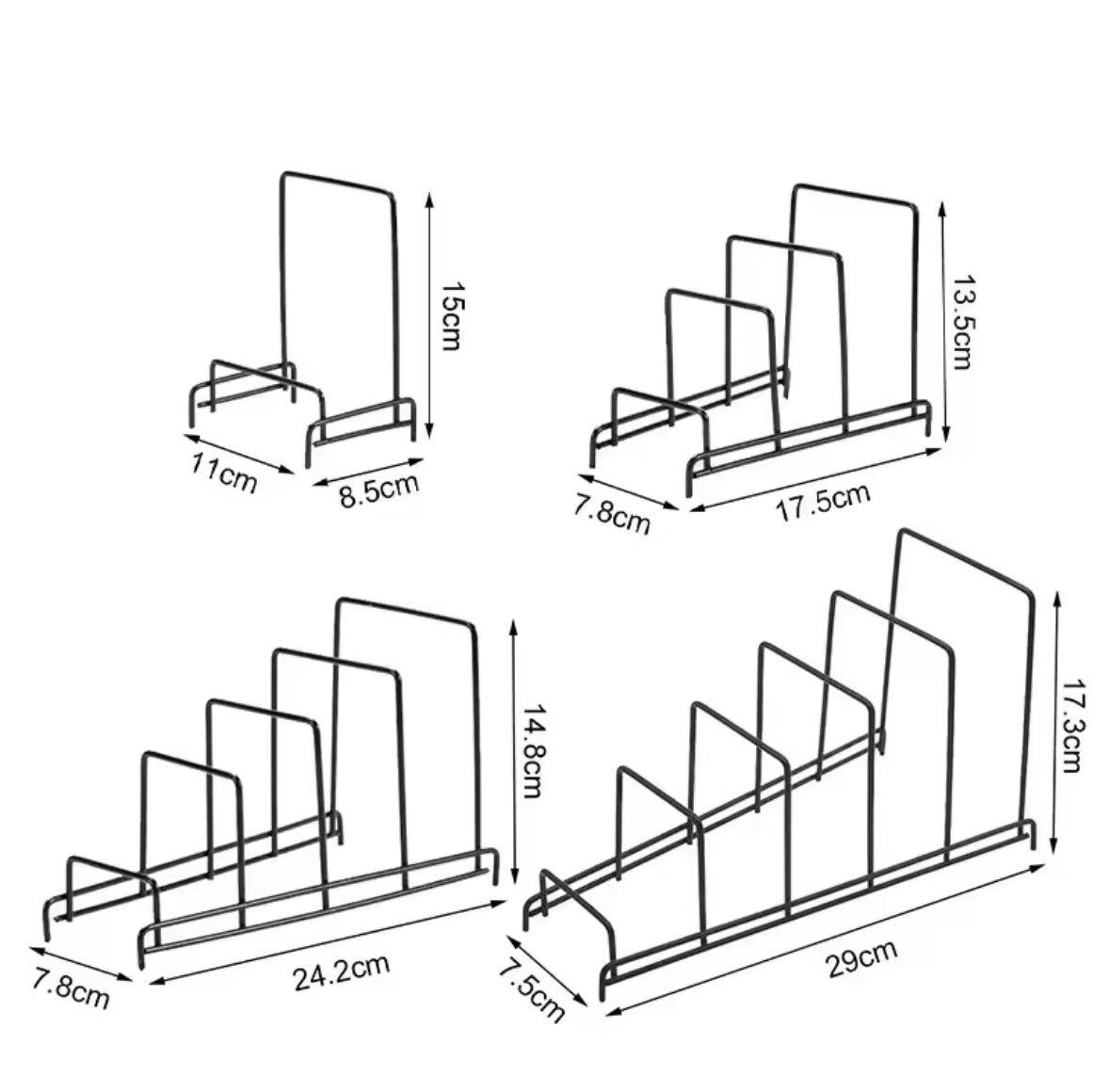 15cm
11cm
8.5cm
13.5cm
7.8cm
17.5cm
14.8cm
7.8cm
24.2cm
17.3cm
7.5cm
29cm