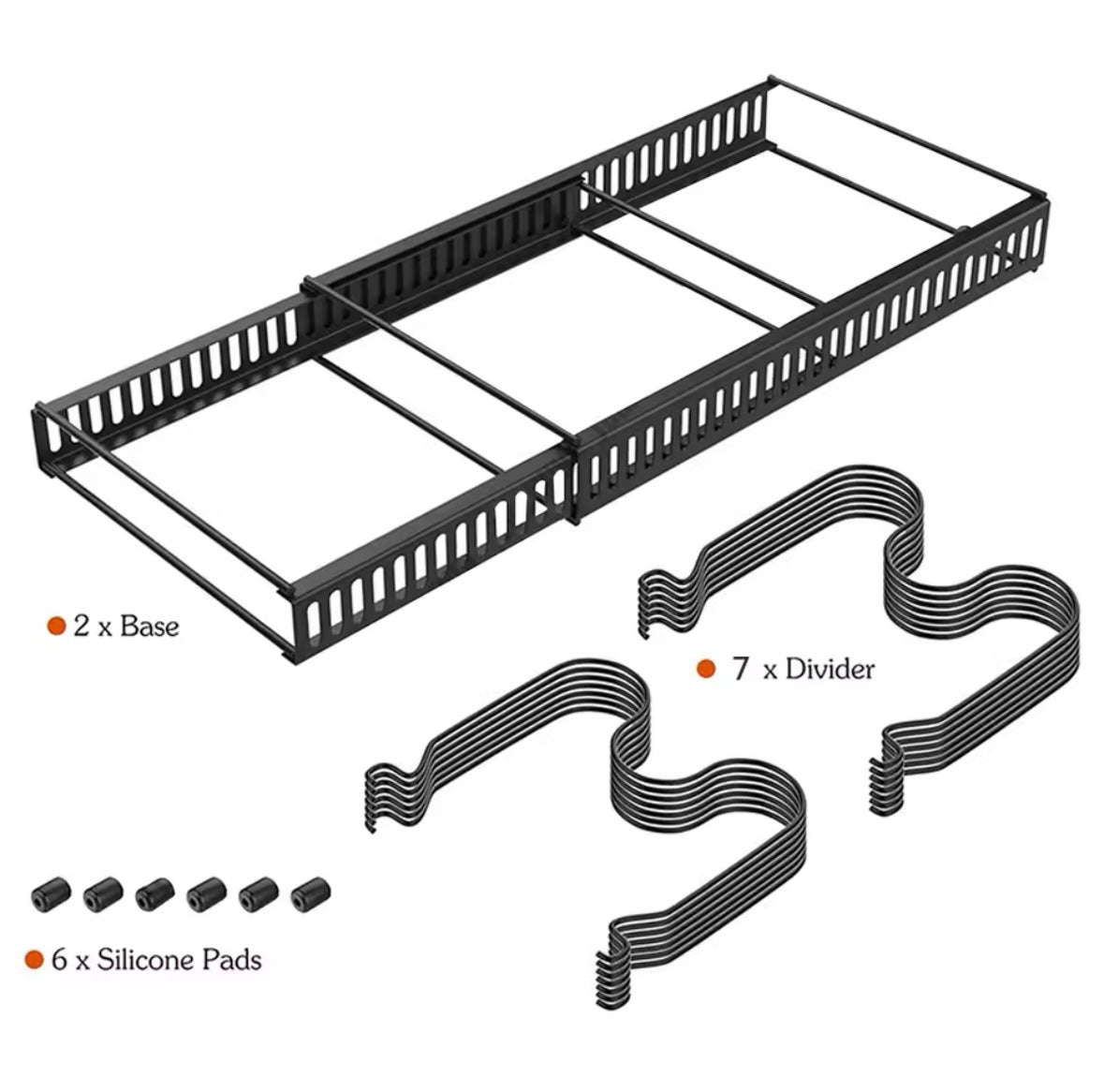 2 x Base

7 x Divider

6 x Silicone Pads